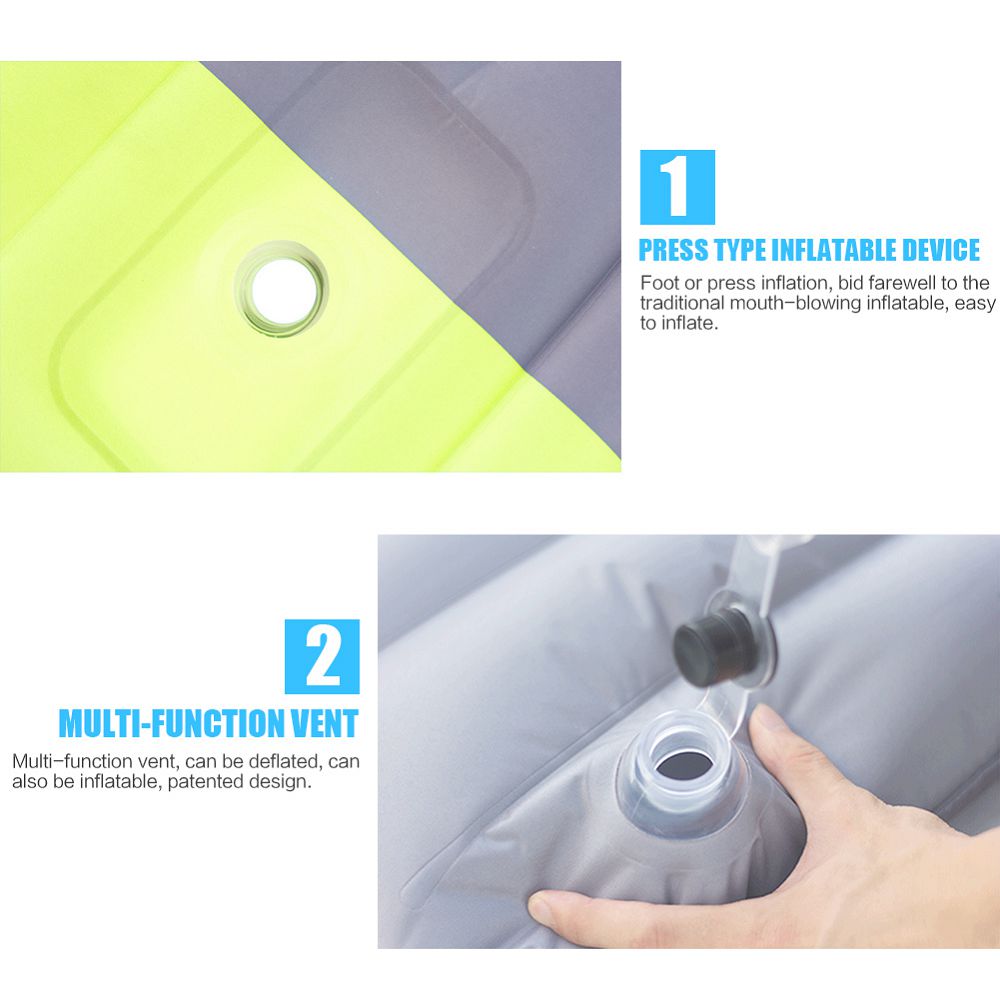 1

PRESS TYPE INFLATABLE DEVICE

Foot or press inflation, bid farewell to the traditional mouth-blowing inflatable, easy to inflate.

2

MULTI-FUNCTION VENT

Multi-function vent, can be deflated, can also be inflatable, patented design.